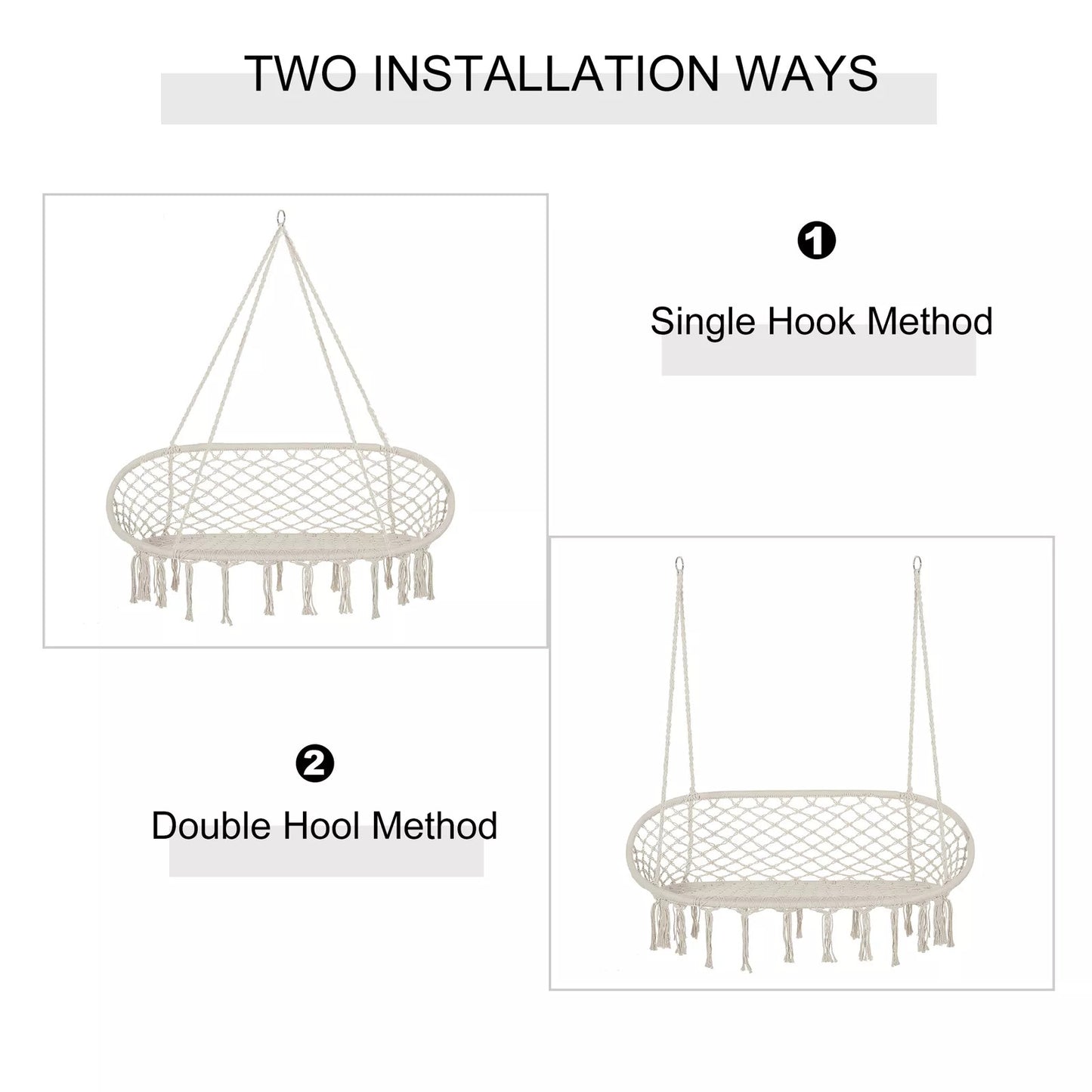 TWO INSTALLATION WAYS

❶

Single Hook Method

❷

Double Hool Method